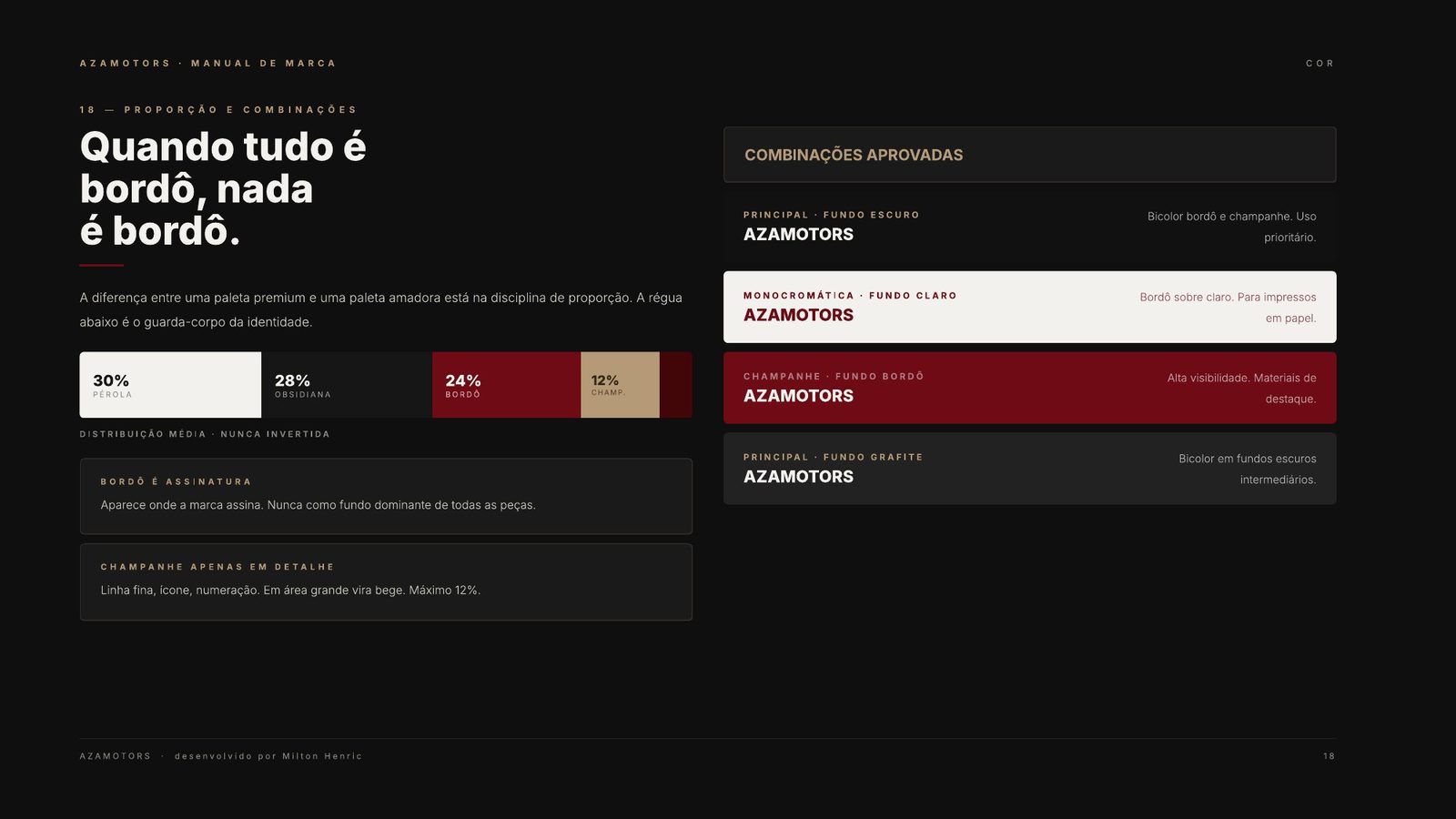 AZAMOTORS · MANUAL DE MARCA

COR

18 — PROPORÇÃO E COMBINAÇÕES

Quando tudo é bordô, nada é bordô.

A diferença entre uma paleta premium e uma paleta amadora está na disciplina de proporção. A régua abaixo é o guarda-corpo da identidade.

30%
PÉROLA

28%
OBSIDIANA

24%
BORDÔ

12%
CHAMP.

DISTRIBUIÇÃO MÉDIA · NUNCA INVERTIDA

BORDÔ É ASSINATURA

Aparece onde a marca assina. Nunca como fundo dominante de todas as peças.

CHAMPANHE APENAS EM DETALHE

Linha fina, ícone, numeração. Em área grande vira bege. Máximo 12%.

COMBINAÇÕES APROVADAS

PRINCIPAL · FUNDO ESCURO
AZAMOTORS
Bicolor bordô e champanhe. Uso prioritário.

MONOCROMÁTICA · FUNDO CLARO
AZAMOTORS
Bordô sobre claro. Para impressos em papel.

CHAMPANHE · FUNDO BORDÔ
AZAMOTORS
Alta visibilidade. Materiais de destaque.

PRINCIPAL · FUNDO GRAFITE
AZAMOTORS
Bicolor em fundos escuros intermediários.

AZAMOTORS · desenvolvido por Milton Henric

18